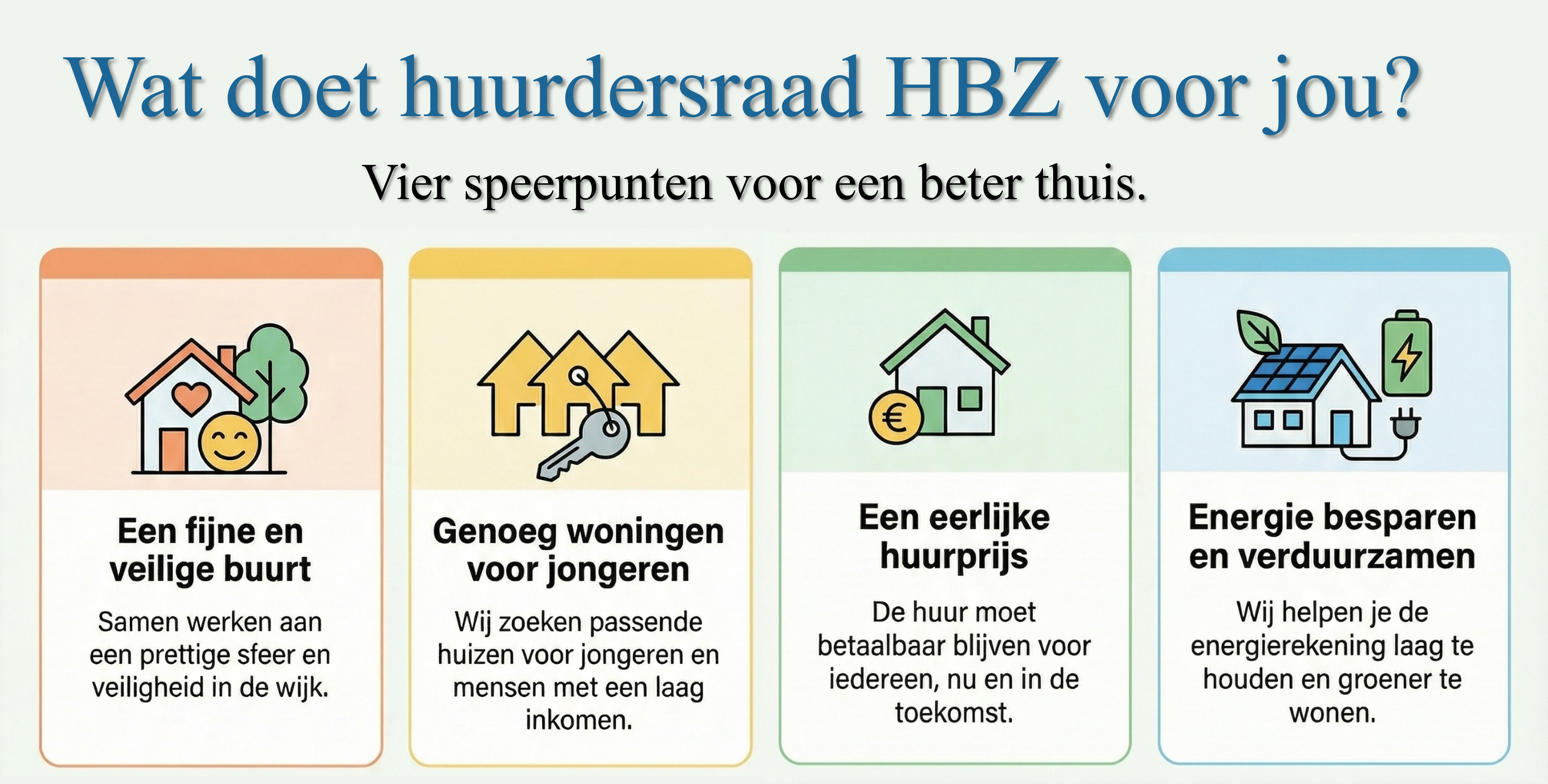 Wat doet huurdersraad HBZ voor jou?

Vier speerpunten voor een beter thuis.

Een fijne en veilige buurt

Samen werken aan een prettige sfeer en veiligheid in de wijk.

Genoeg woningen voor jongeren

Wij zoeken passende huizen voor jongeren en mensen met een laag inkomen.

€

Een eerlijke huurprijs

De huur moet betaalbaar blijven voor iedereen, nu en in de toekomst.

Energie besparen en verduurzamen

Wij helpen je de energierekening laag te houden en groener te wonen.