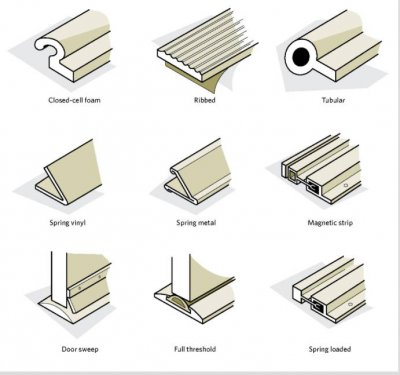 Closed-cell foam

Ribbed

Tubular

Spring vinyl

Spring metal

Magnetic strip

Door sweep

Full threshold

Spring loaded